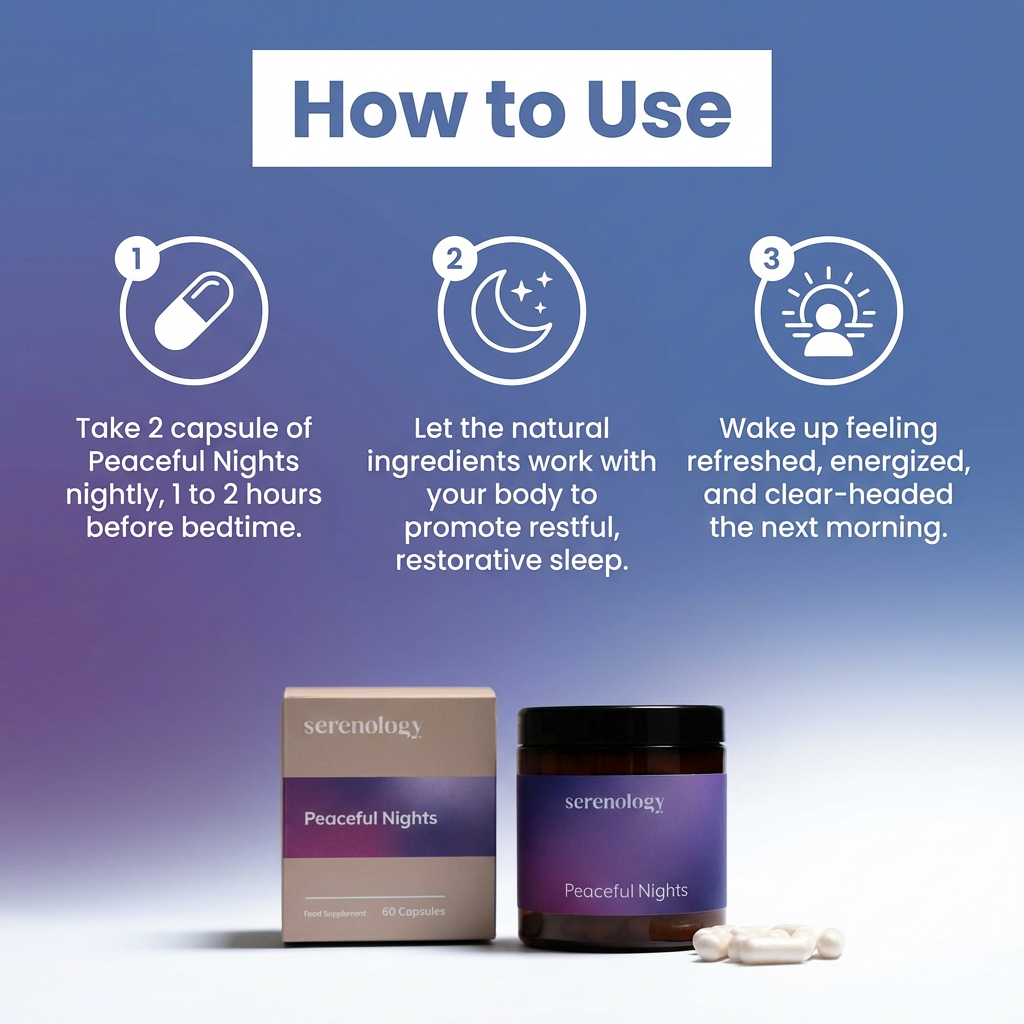 How to Use

1

Take 2 capsule of Peaceful Nights nightly, 1 to 2 hours before bedtime.

2

Let the natural ingredients work with your body to promote restful, restorative sleep.

3

Wake up feeling refreshed, energized, and clear-headed the next morning.

serenology

Peaceful Nights

Food Supplement 60 Capsules

serenology

Peaceful Nights